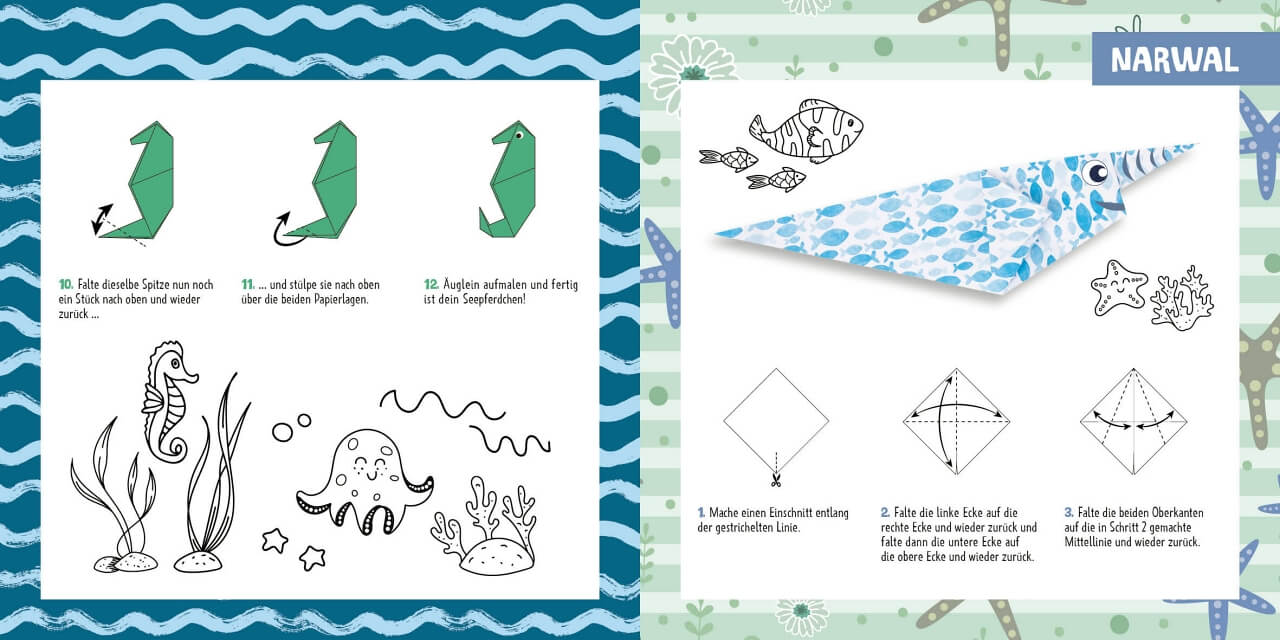 10. Falte dieselbe Spitze nun noch ein Stück nach oben und wieder zurück ...

11. ... und stülpe sie nach oben über die beiden Papierlagen.

12. Äuglein aufmalen und fertig ist dein Seepferdchen!

NARWAL

1. Mache einen Einschnitt entlang der gestrichelten Linie.

2. Falte die linke Ecke auf die rechte Ecke und wieder zurück und falte dann die untere Ecke auf die obere Ecke und wieder zurück.

3. Falte die beiden Oberkanten auf die in Schritt 2 gemachte Mittellinie und wieder zurück.