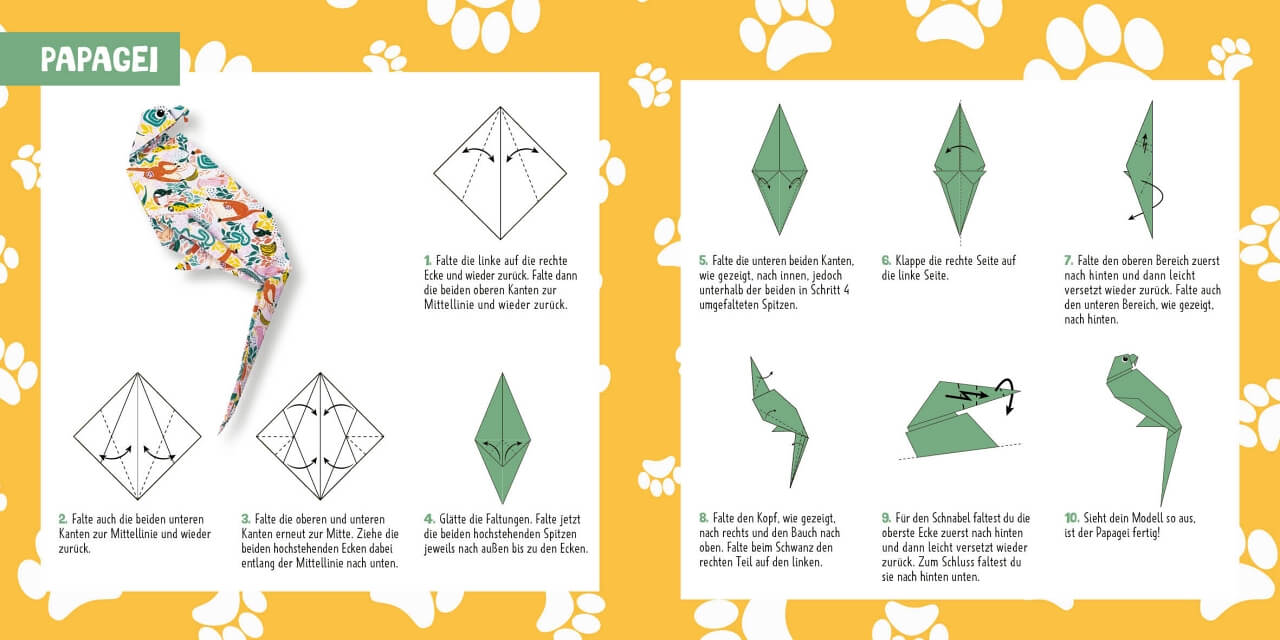 PAPAGEI

1. Falte die linke auf die rechte Ecke und wieder zurück. Falte dann die beiden oberen Kanten zur Mittellinie und wieder zurück.

2. Falte auch die beiden unteren Kanten zur Mittellinie und wieder zurück.

3. Falte die oberen und unteren Kanten erneut zur Mitte. Ziehe die beiden hochstehenden Ecken dabei entlang der Mittellinie nach unten.

4. Glätte die Faltungen. Falte jetzt die beiden hochstehenden Spitzen jeweils nach außen bis zu den Ecken.

5. Falte die unteren beiden Kanten, wie gezeigt, nach innen, jedoch unterhalb der beiden in Schritt 4 umgefalteten Spitzen.

6. Klappe die rechte Seite auf die linke Seite.

7. Falte den oberen Bereich zuerst nach hinten und dann leicht versetzt wieder zurück. Falte auch den unteren Bereich, wie gezeigt, nach hinten.

8. Falte den Kopf, wie gezeigt, nach rechts und den Bauch nach oben. Falte beim Schwanz den rechten Teil auf den linken.

9. Für den Schnabel faltest du die oberste Ecke zuerst nach hinten und dann leicht versetzt wieder zurück. Zum Schluss faltest du sie nach hinten unten.

10. Sieht dein Modell so aus, ist der Papagei fertig!