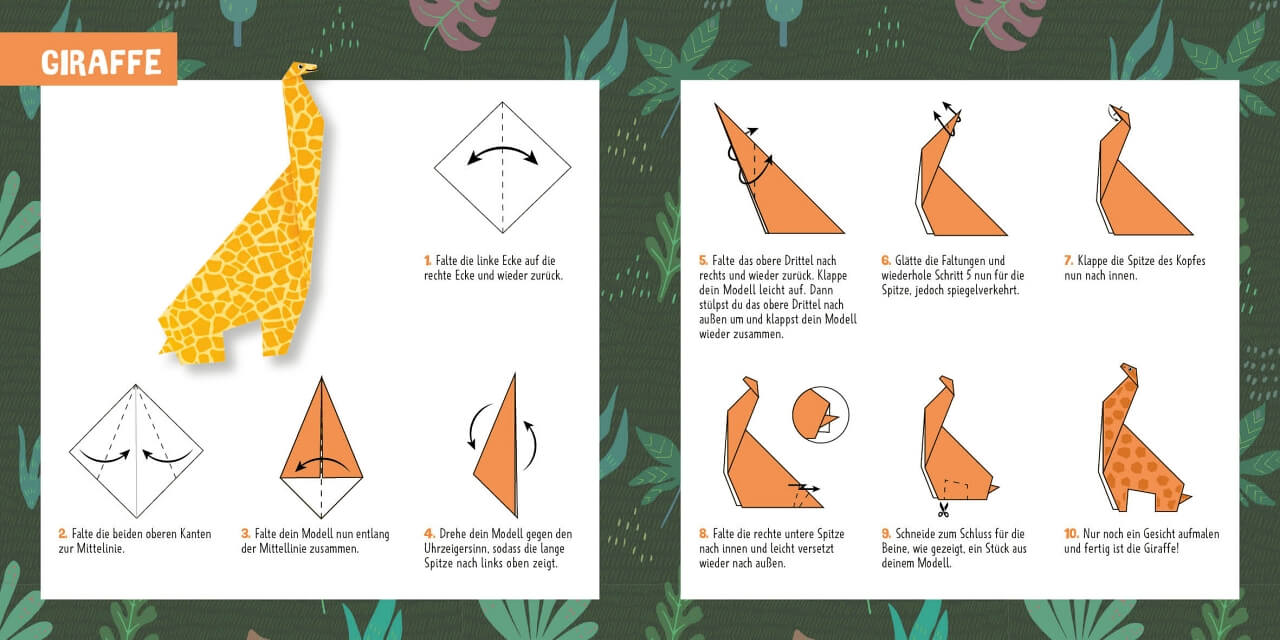 GIRAFFE

1. Falte die linke Ecke auf die rechte Ecke und wieder zurück.

2. Falte die beiden oberen Kanten zur Mittelinie.

3. Falte dein Modell nun entlang der Mittellinie zusammen.

4. Drehe dein Modell gegen den Uhrzeigersinn, sodass die lange Spitze nach links oben zeigt.

5. Falte das obere Drittel nach rechts und wieder zurück. Klappe dein Modell leicht auf. Dann stülpst du das obere Drittel nach außen um und klappst dein Modell wieder zusammen.

6. Glätte die Faltungen und wiederhole Schritt 5 nun für die Spitze, jedoch spiegelverkehrt.

7. Klappe die Spitze des Kopfes nun nach innen.

8. Falte die rechte untere Spitze nach innen und leicht versetzt wieder nach außen.

9. Schneide zum Schluss für die Beine, wie gezeigt, ein Stück aus deinem Modell.

10. Nur noch ein Gesicht aufmalen und fertig ist die Giraffe!